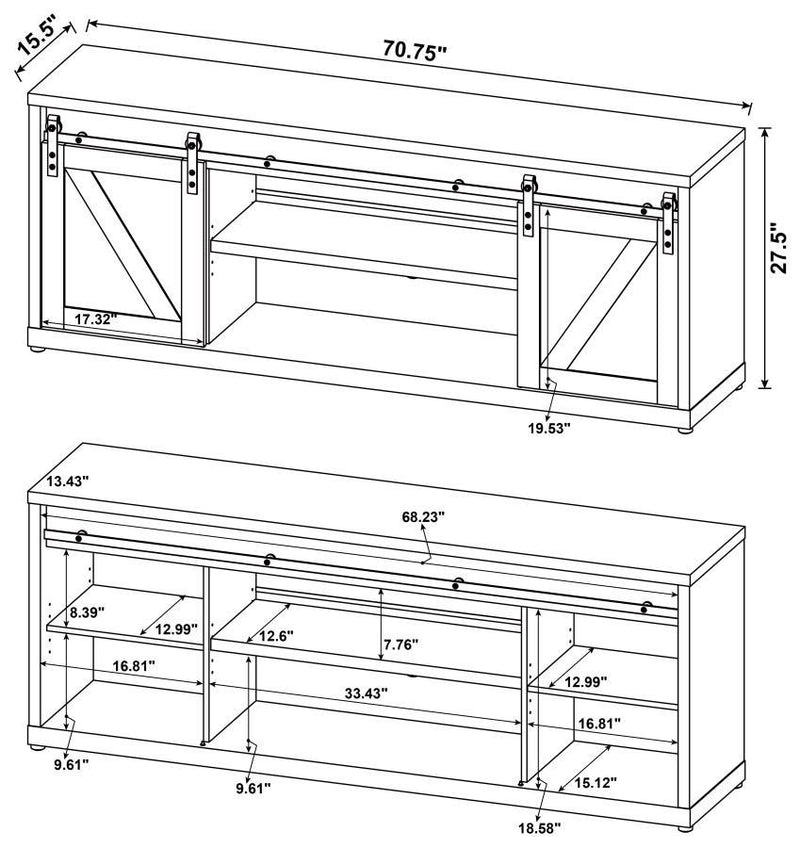 15.5"
70.75"
27.5"
17.32"
19.53"
13.43"
68.23"
8.39"
12.99"
12.6"
7.76"
16.81"
33.43"
12.99"
16.81"
9.61"
9.61"
15.12"
18.58"