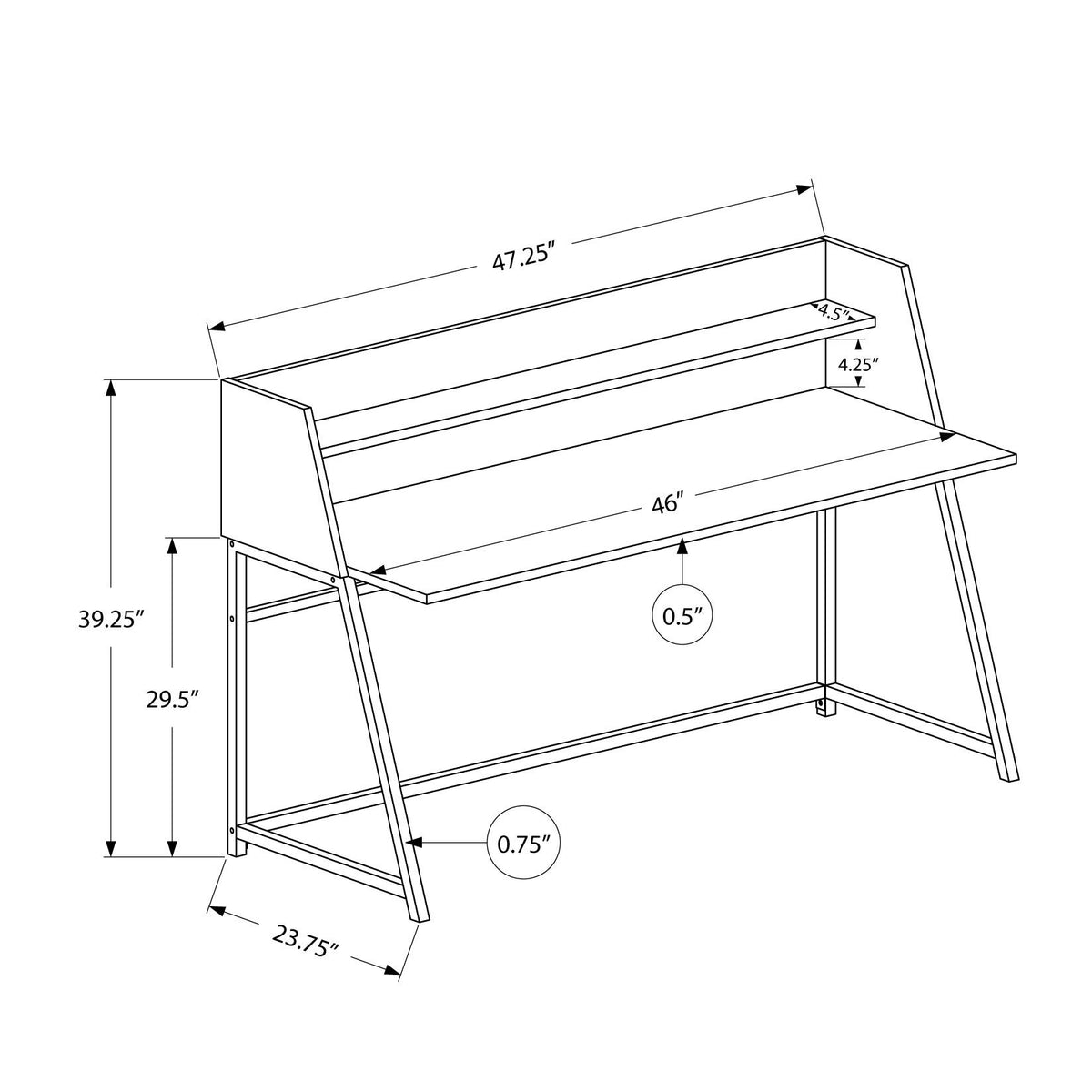 47.25″

4.5″

4.25″

46″

0.5″

39.25″

29.5″

0.75″

23.75″