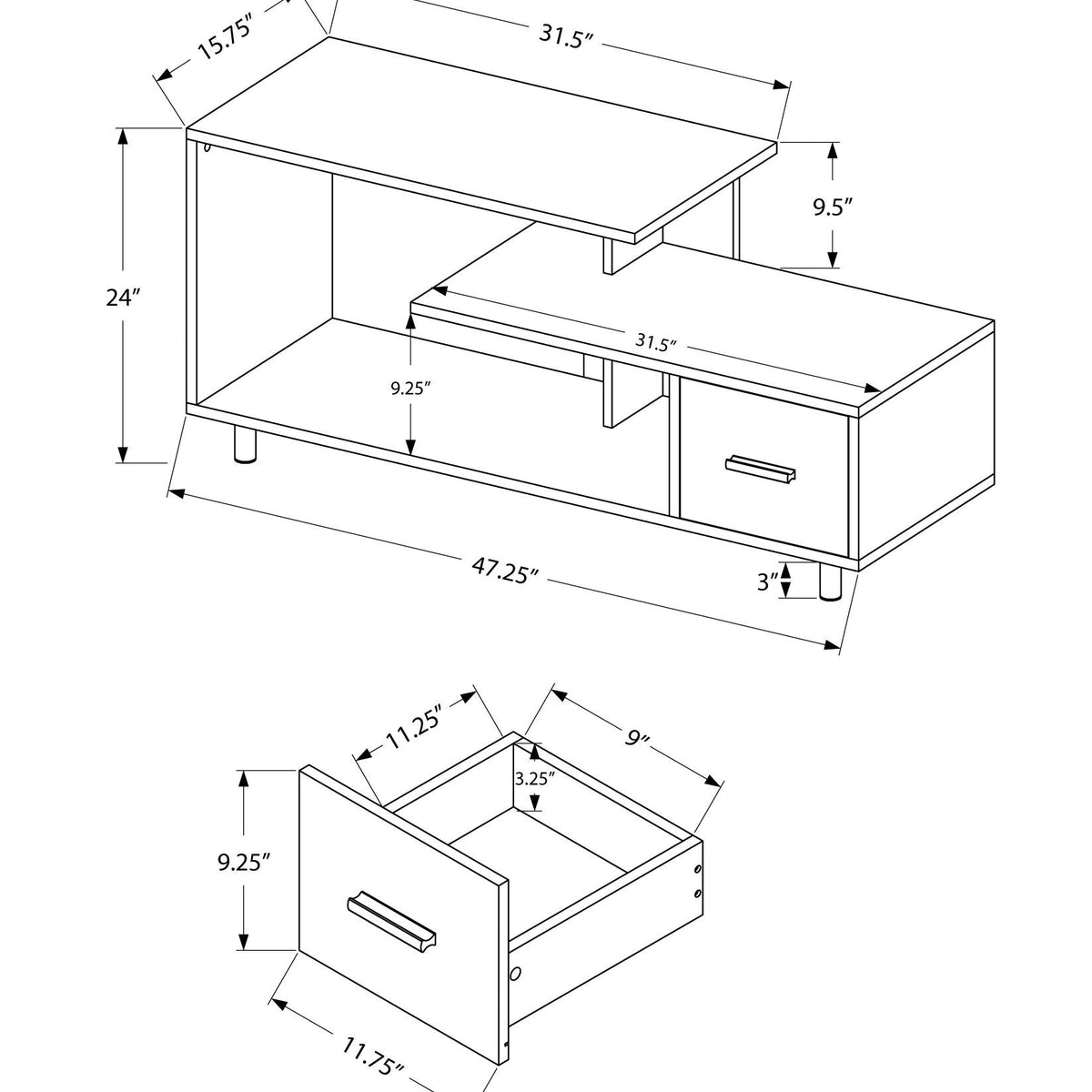 15.75″
31.5″
9.5″
24″
31.5″
9.25″
47.25″
3″
11.25″
9″
3.25″
9.25″
11.75″