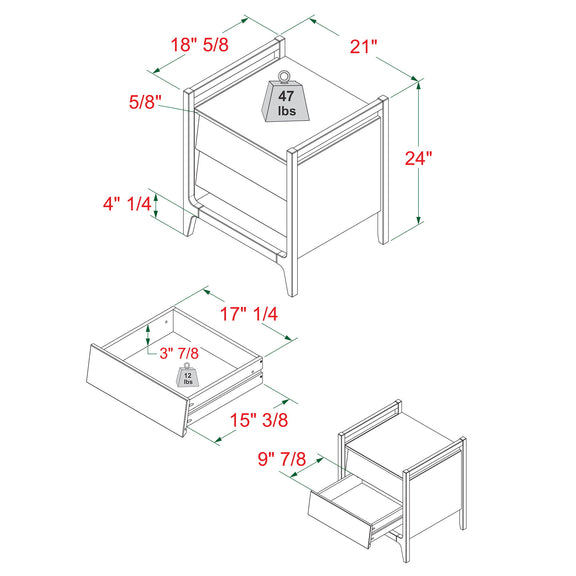 18" 5/8

21"

5/8"

47 lbs

24"

4" 1/4

17" 1/4

3" 7/8

12 lbs

15" 3/8

9" 7/8