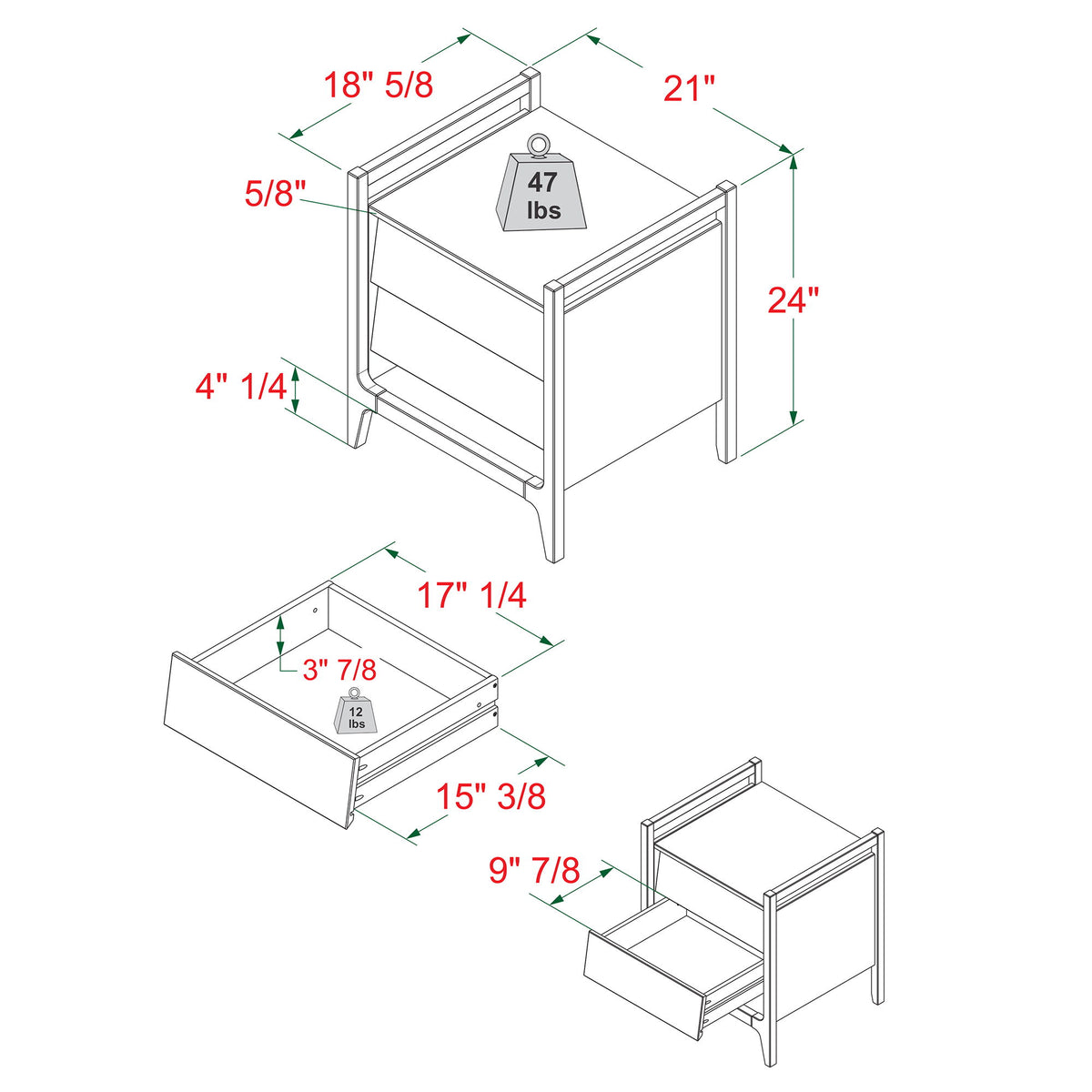 18" 5/8

21"

5/8"

47 lbs

24"

4" 1/4

17" 1/4

3" 7/8

12 lbs

15" 3/8

9" 7/8