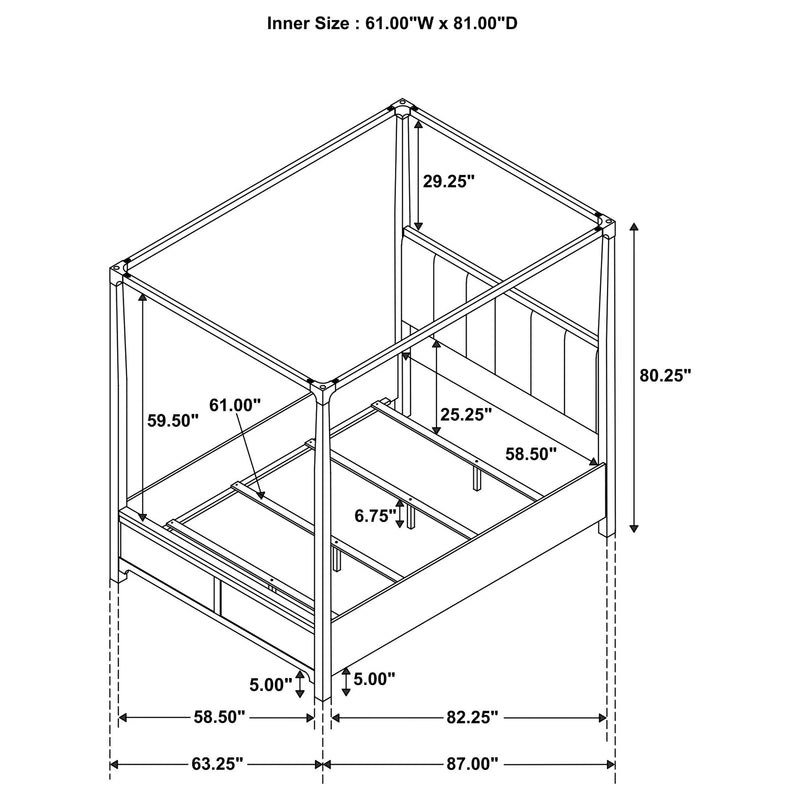 Inner Size : 61.00"W x 81.00"D

29.25"

80.25"

59.50"

61.00"

25.25"

58.50"

6.75"

5.00"

5.00"

58.50"

82.25"

63.25"

87.00"