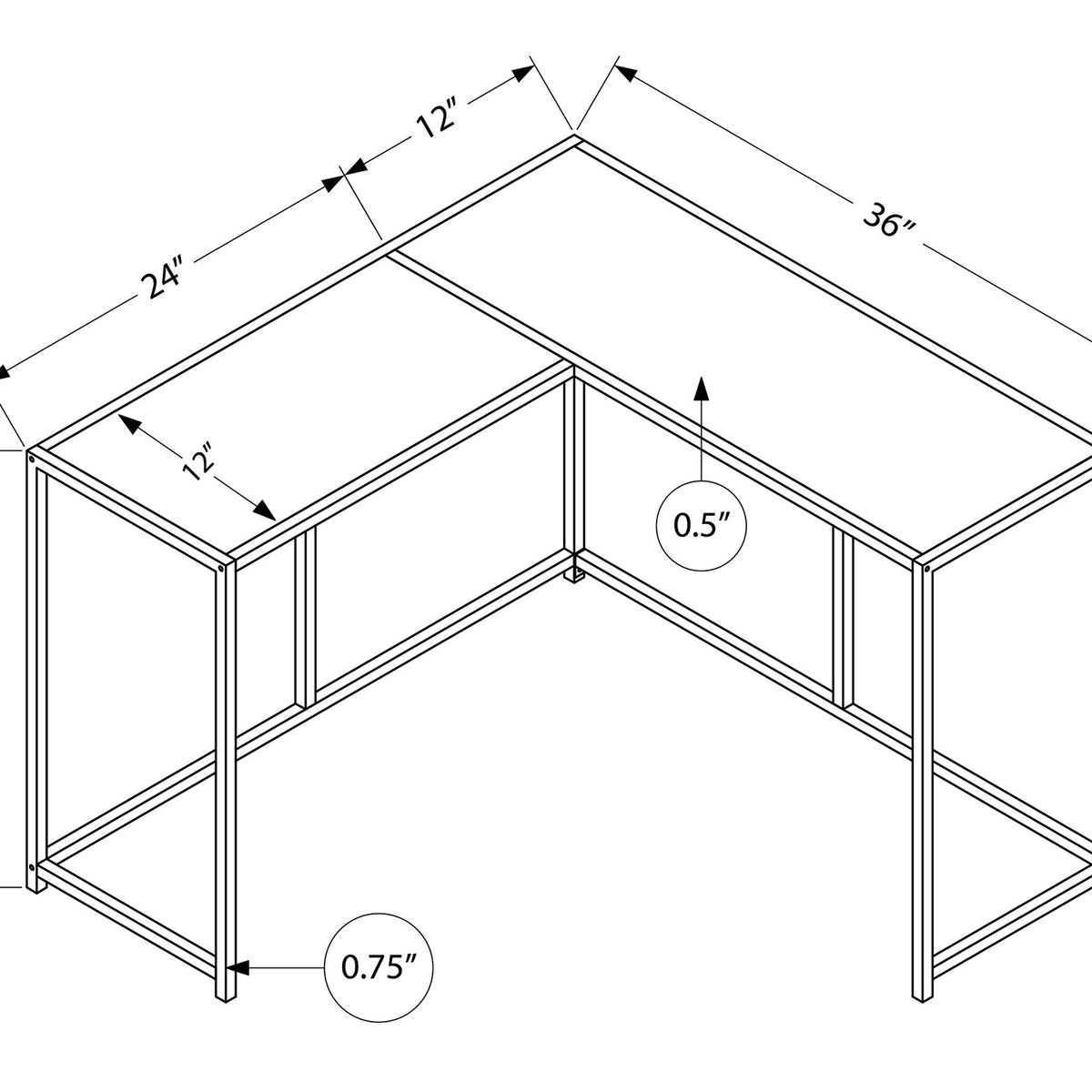 12″

36″

24″

12″

0.5″

0.75″