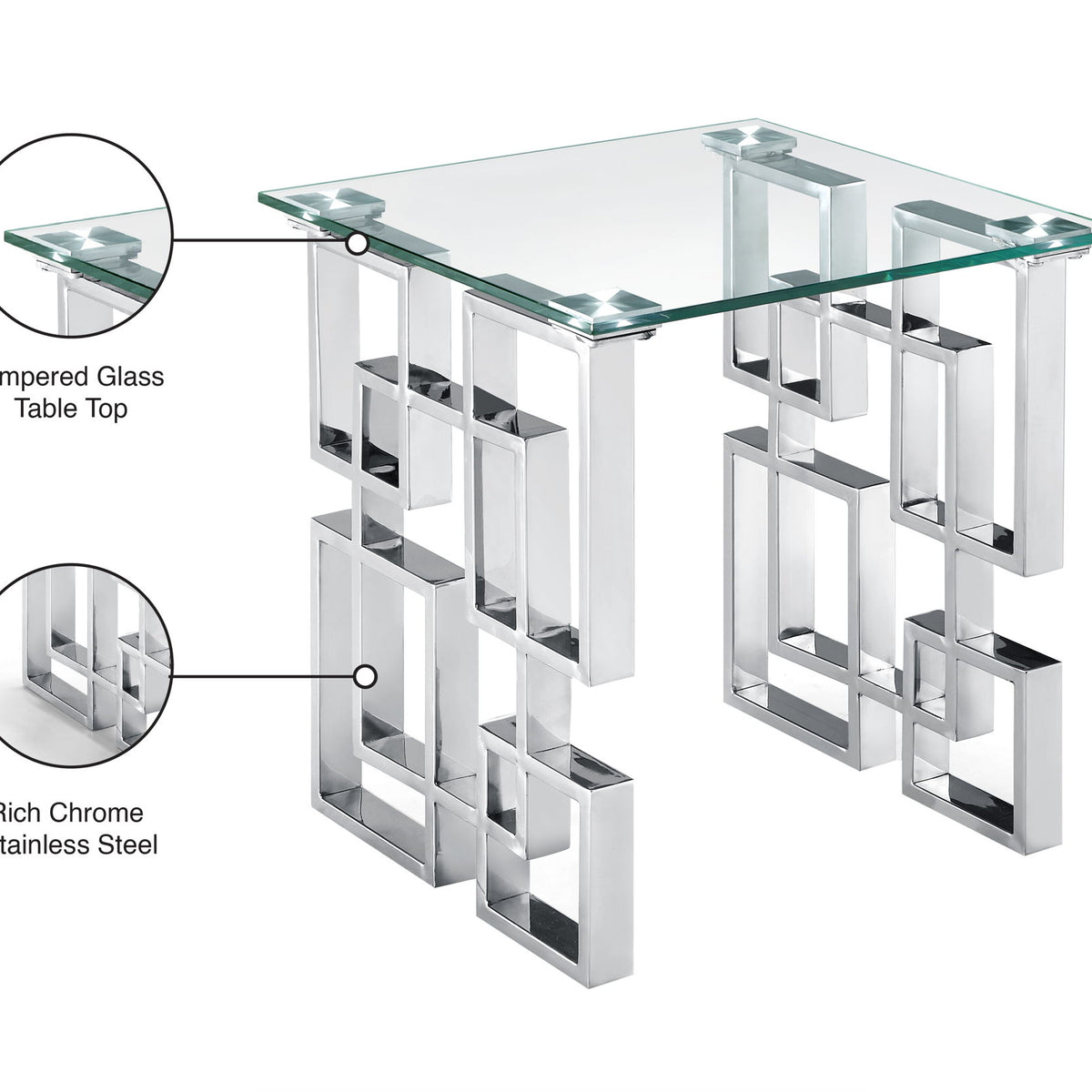 mpered Glass
Table Top

Rich Chrome
tainless Steel