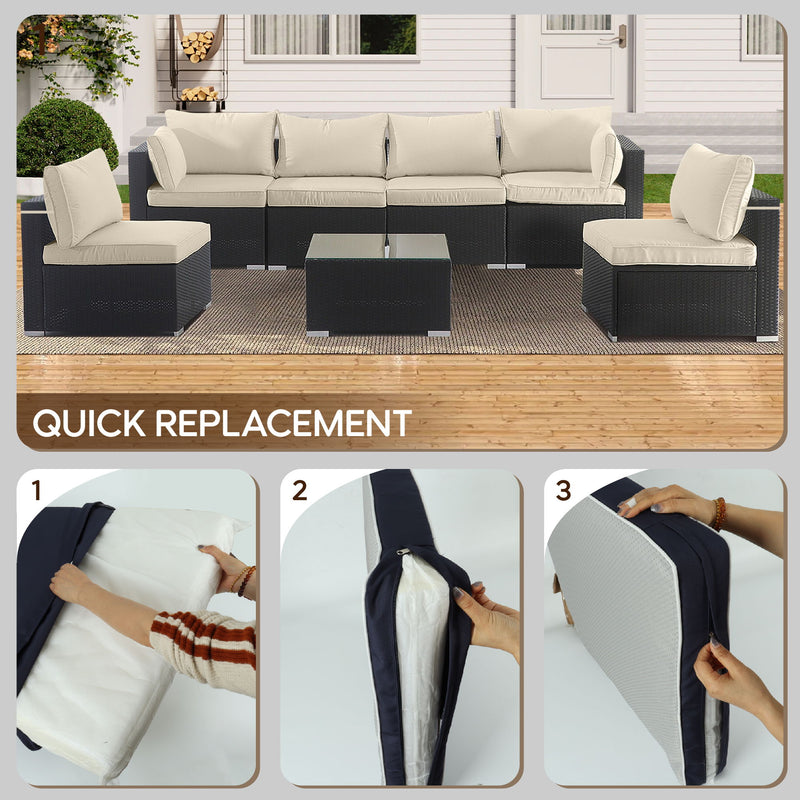 QUICK REPLACEMENT

1

2

3