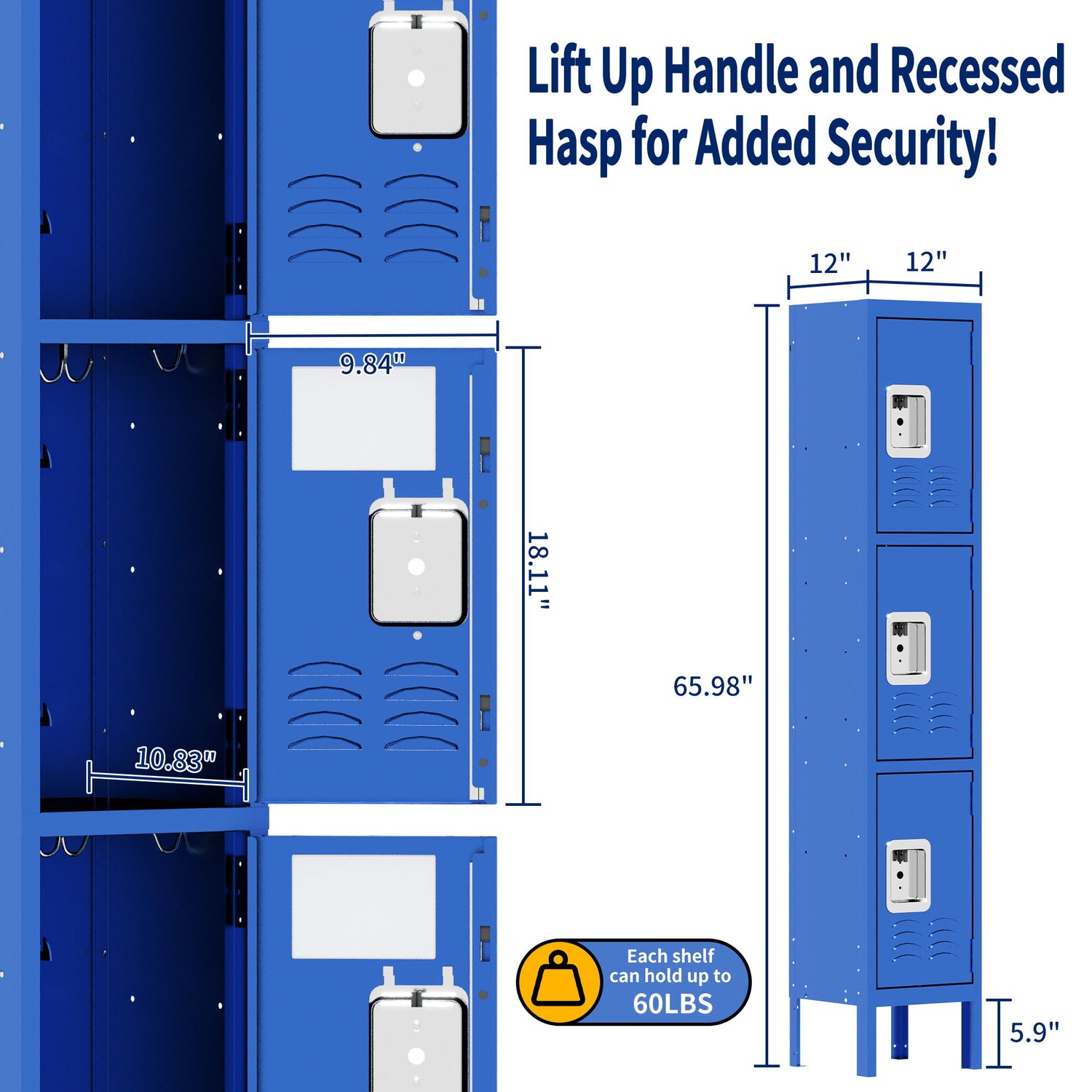 Lift Up Handle and Recessed Hasp for Added Security!

9.84"

18.11"

10.83"

12"

12"

65.98"

5.9"

Each shelf can hold up to 60LBS