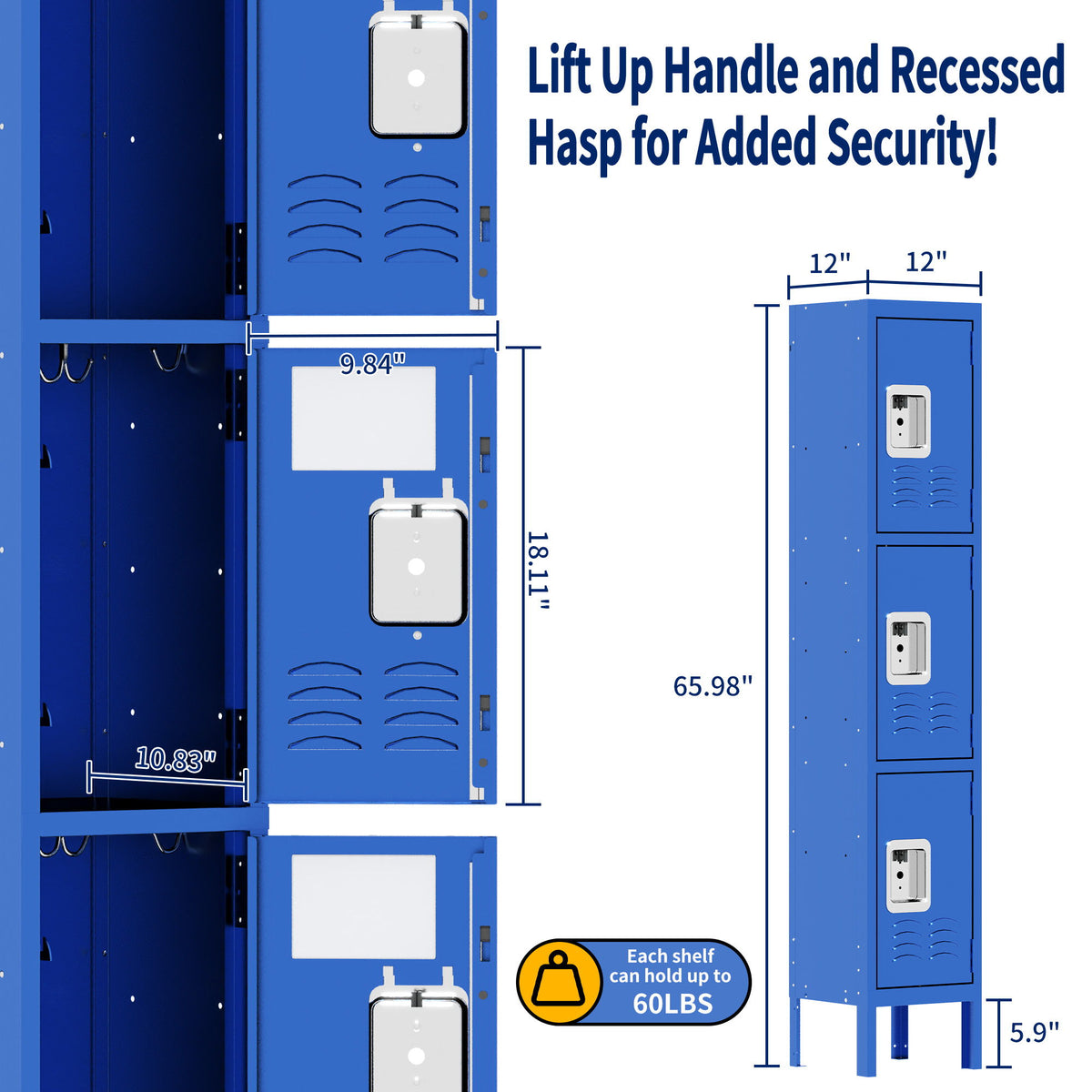 Lift Up Handle and Recessed Hasp for Added Security!

9.84"

18.11"

10.83"

12"

12"

65.98"

5.9"

Each shelf can hold up to 60LBS