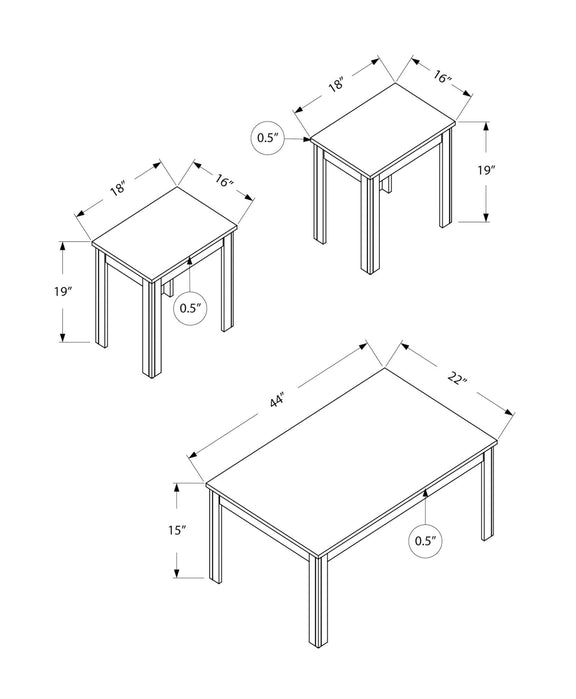 18"
16"
0.5"
19"
18"
16"
19"
0.5"
44"
22"
15"
0.5"