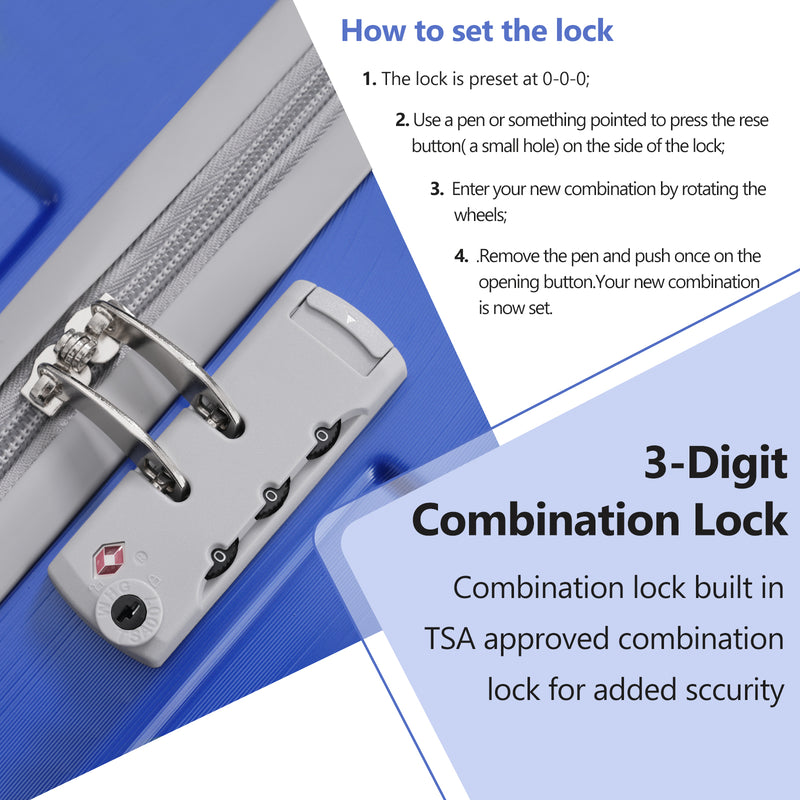 How to set the lock

1. The lock is preset at 0-0-0;

2. Use a pen or something pointed to press the rese button( a small hole) on the side of the lock;

3. Enter your new combination by rotating the wheels;

4. .Remove the pen and push once on the opening button.Your new combination is now set.

0
0
0

3-Digit Combination Lock

Combination lock built in TSA approved combination lock for added sccurity