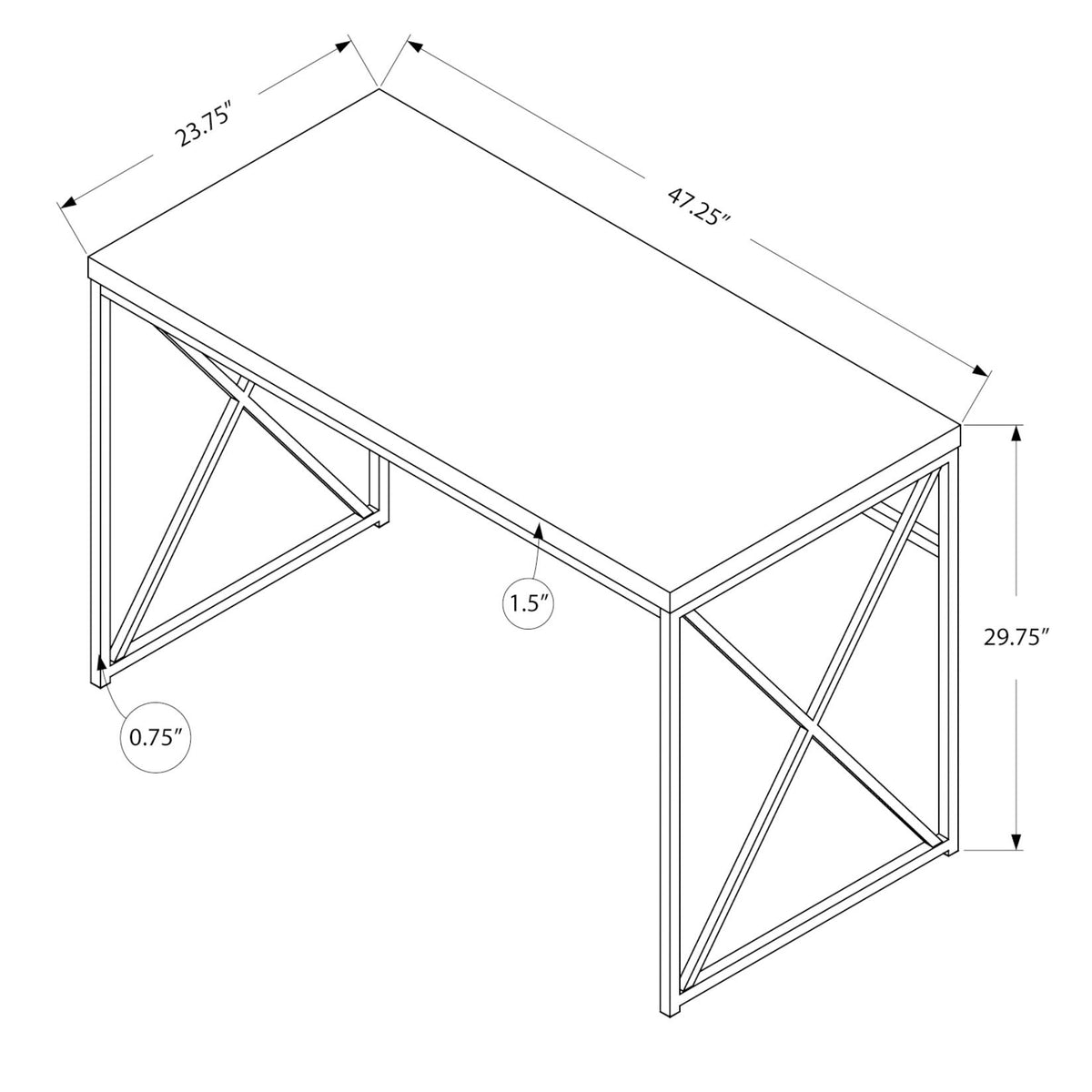 23.75"

47.25"

1.5"

29.75"

0.75"