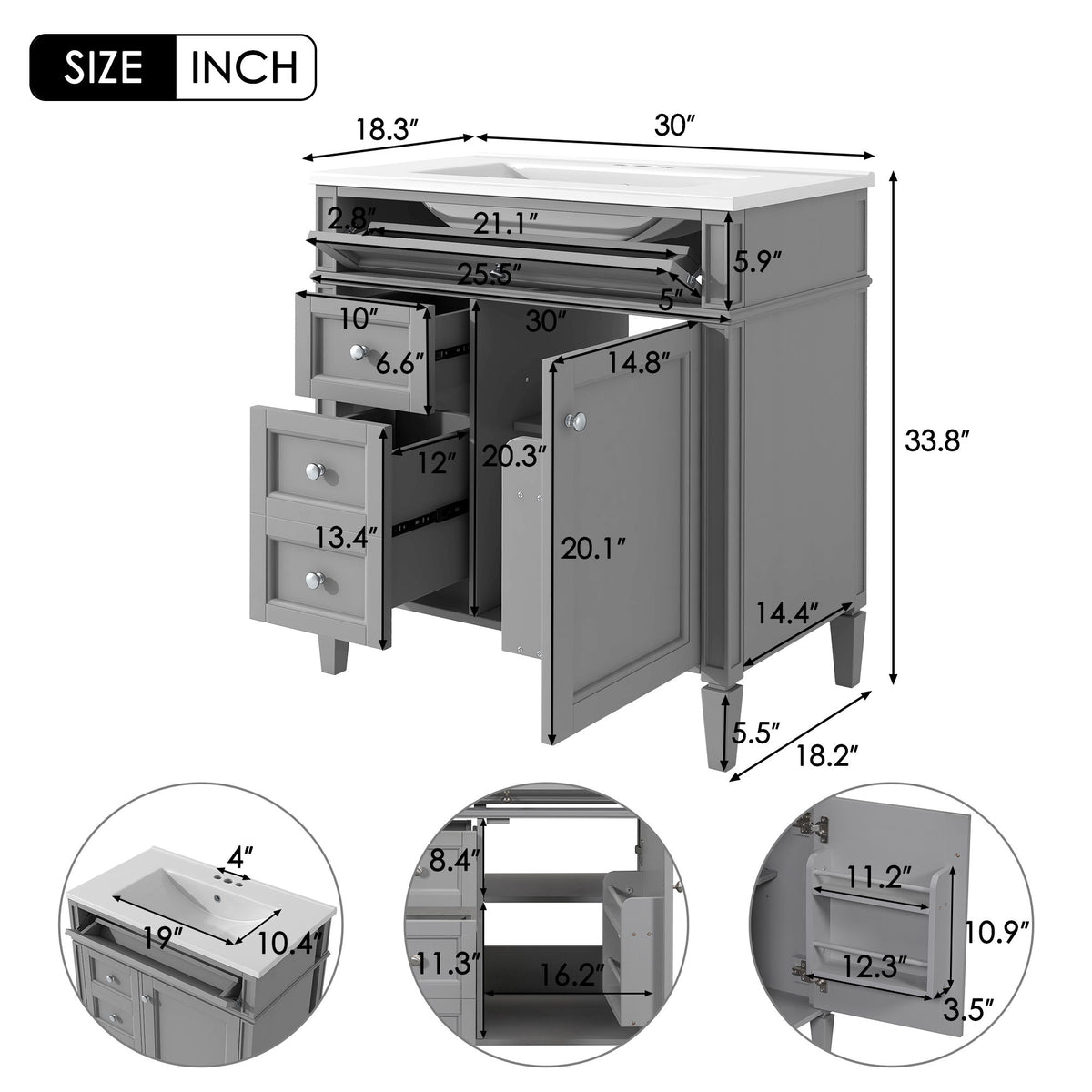 SIZE INCH

18.3″
30″
2.8″
21.1″
5.9″
25.5″
5″
10″
30″
6.6″
14.8″
12″
20.3″
33.8″
13.4″
20.1″
14.4″
5.5″
18.2″

4″
19″
10.4″

8.4″
11.3″
16.2″

11.2″
10.9″
12.3″
3.5″