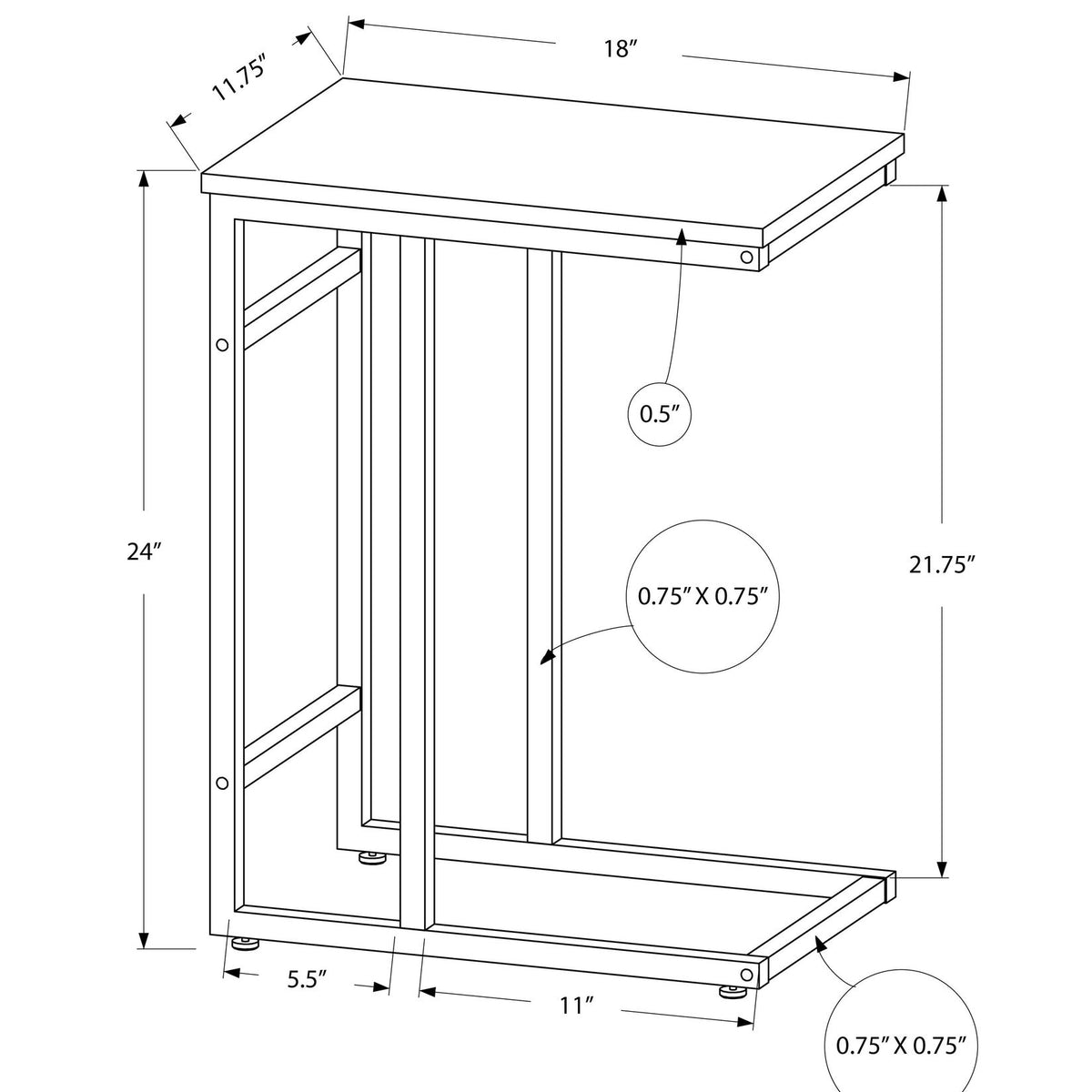 11.75″
18″
24″
0.5″
0.75″ X 0.75″
21.75″
5.5″
11″
0.75″ X 0.75″