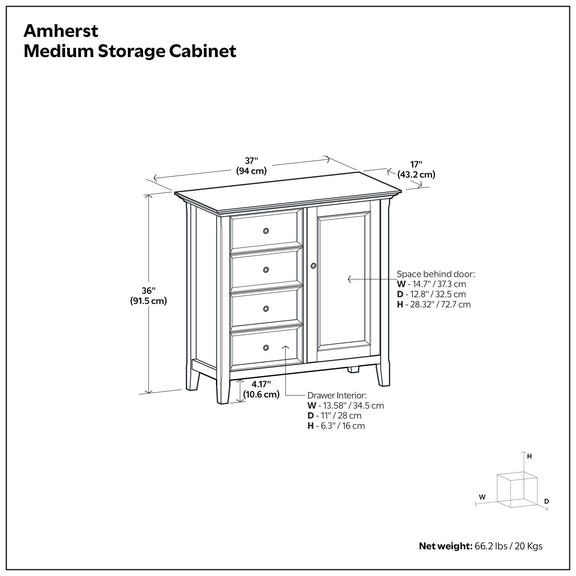 Amherst
Medium Storage Cabinet

37"
(94 cm)

17"
(43.2 cm)

36"
(91.5 cm)

Space behind door:
W - 14.7" / 37.3 cm
D - 12.8" / 32.5 cm
H - 28.32" / 72.7 cm

4.17"
(10.6 cm)

Drawer Interior:
W - 13.58" / 34.5 cm
D - 11" / 28 cm
H - 6.3" / 16 cm

H
W
D

Net weight: 66.2 lbs / 20 Kgs