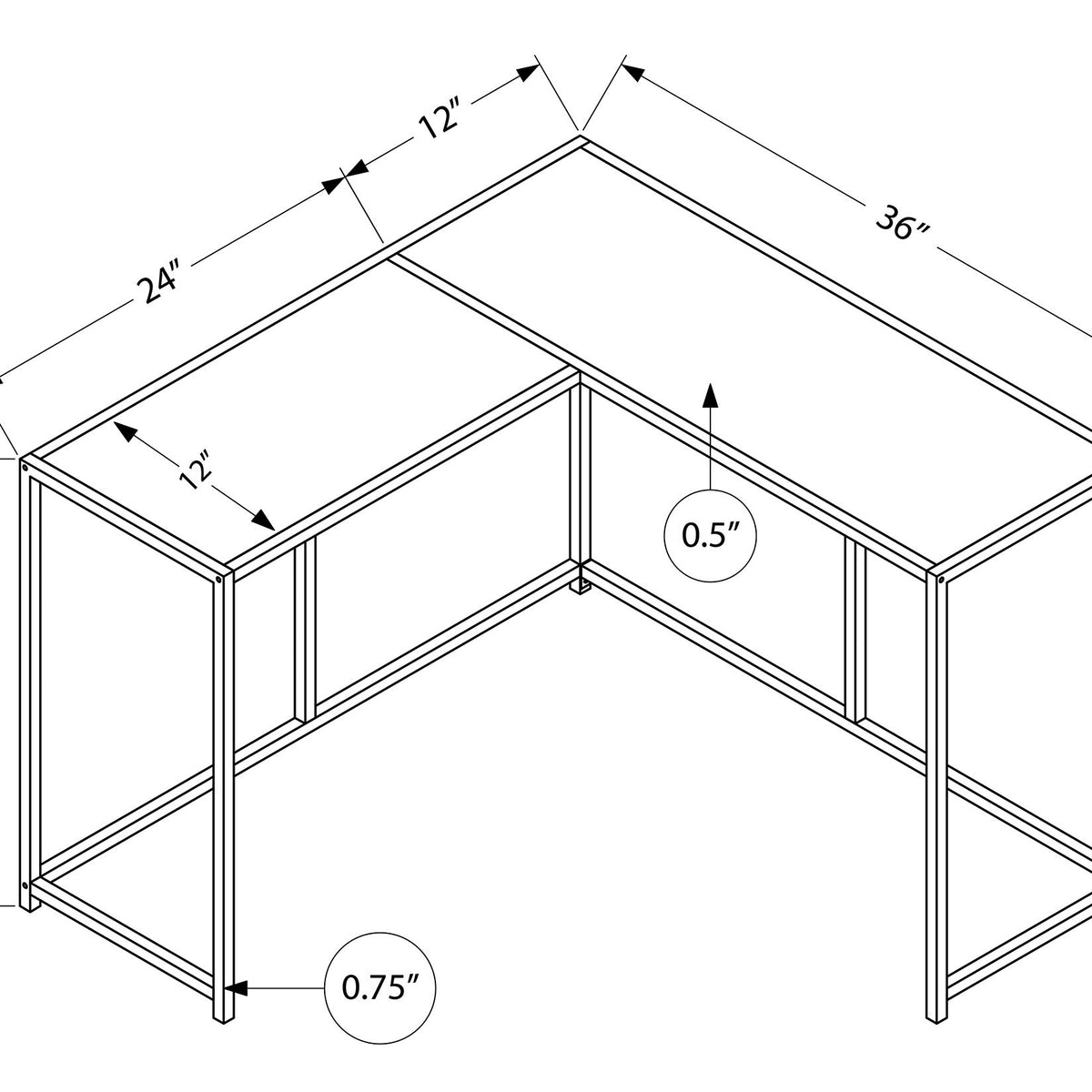 12″
36″
24″
12″
0.5″
0.75″