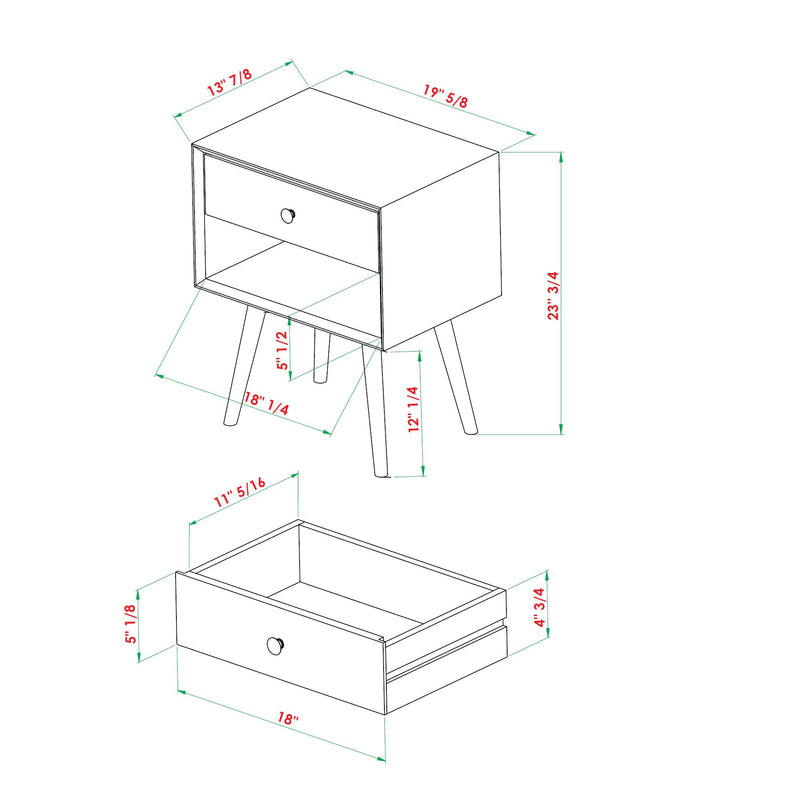 13" 7/8
19" 5/8
23" 3/4
5" 1/2
18" 1/4
12" 1/4
11" 5/16
5" 1/8
4" 3/4
18"