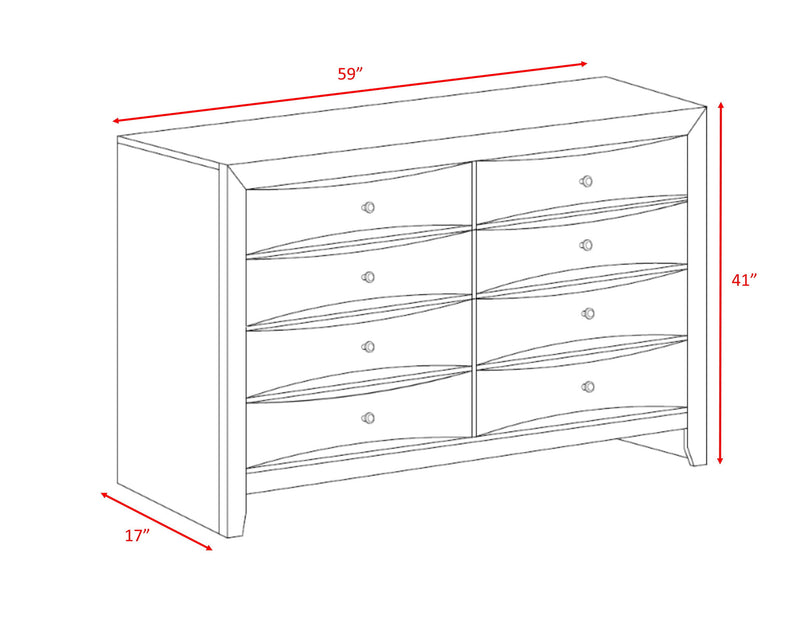 59″

41″

17″