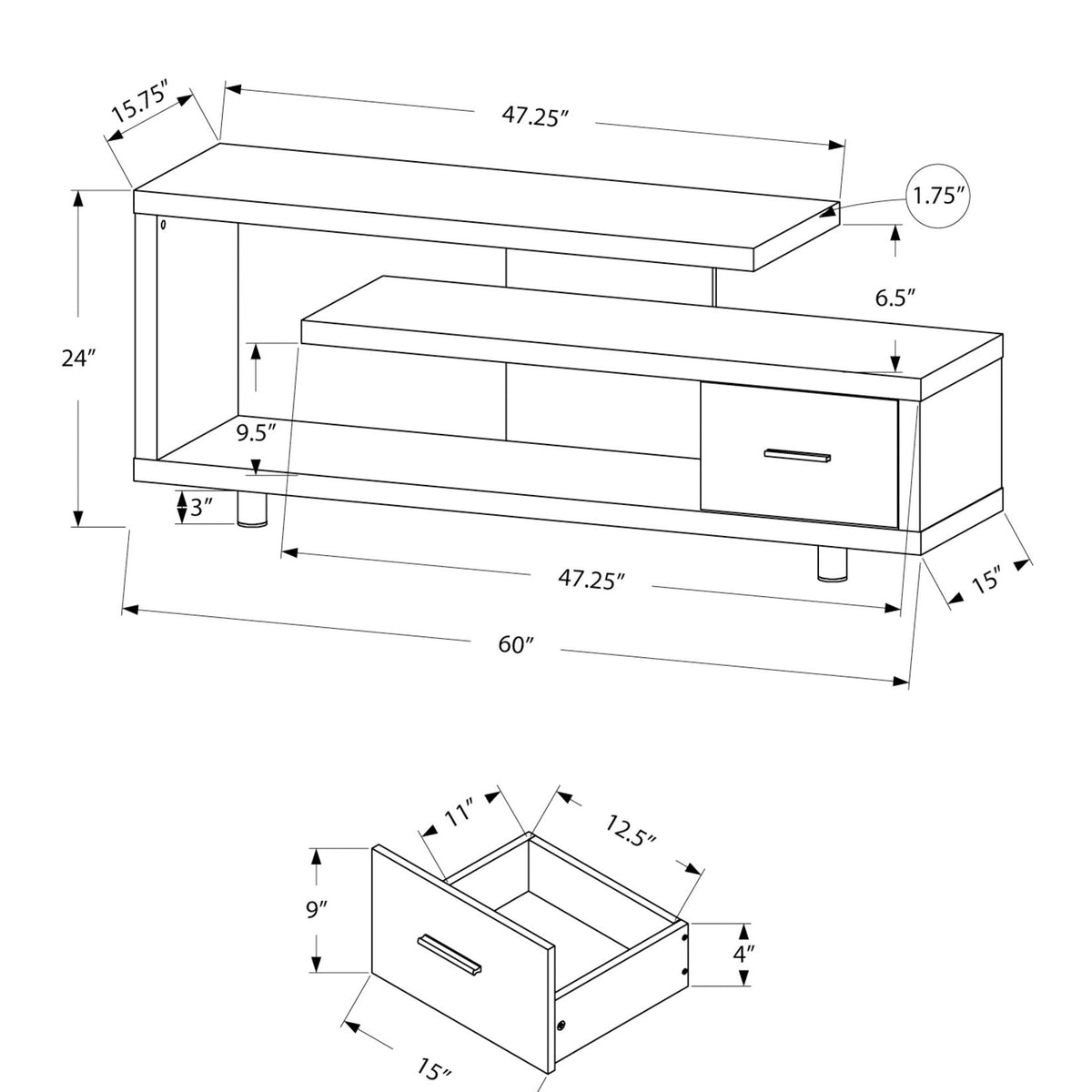 15.75″
47.25″
1.75″
6.5″
24″
9.5″
3″
47.25″
15″
60″

11″
12.5″
9″
4″
15″