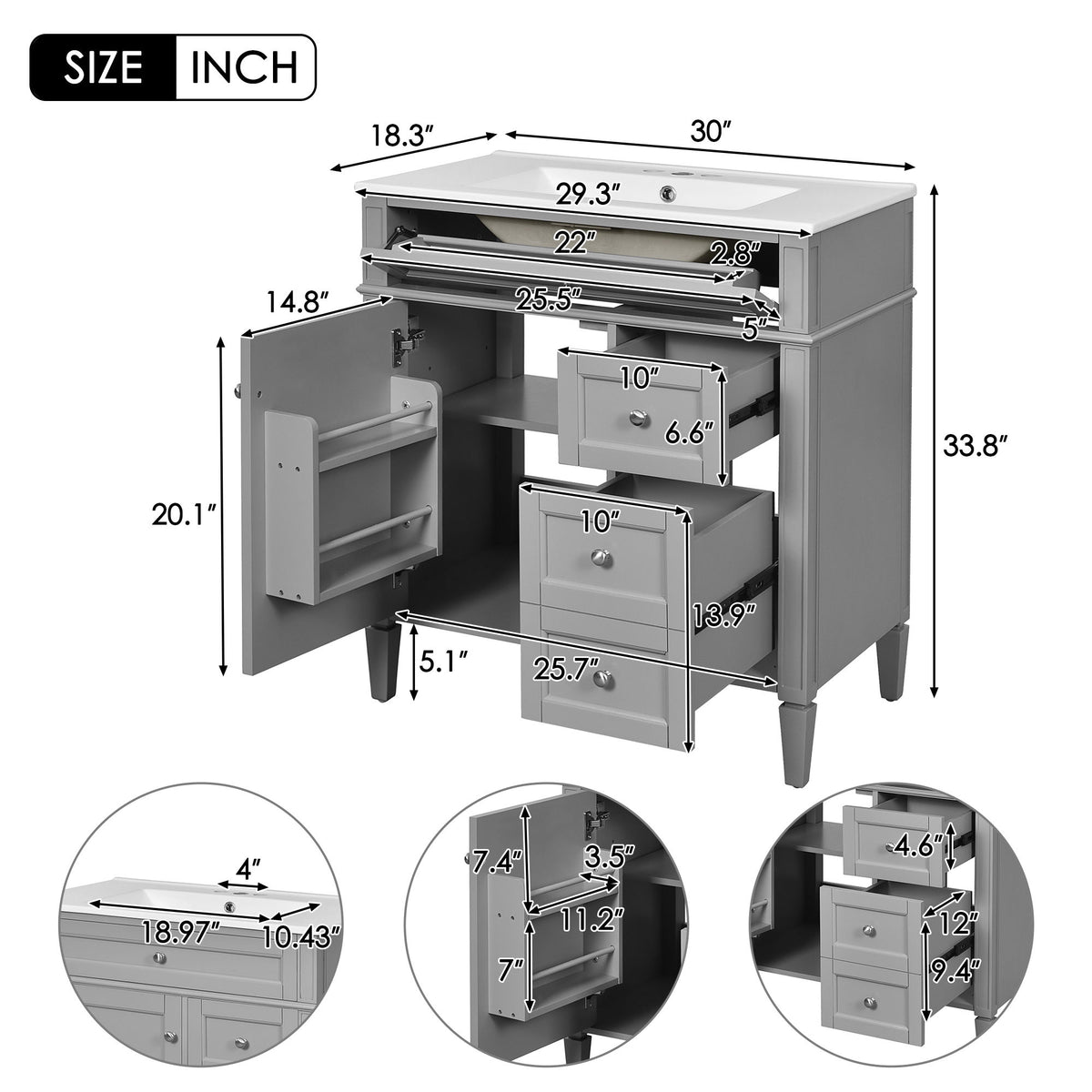 SIZE INCH

18.3″
30″
29.3″
22″
2.8″
25.5″
5″
14.8″
10″
6.6″
33.8″
20.1″
10″
13.9″
5.1″
25.7″

4″
18.97″
10.43″

7.4″
3.5″
11.2″
7″

4.6″
12″
9.4″