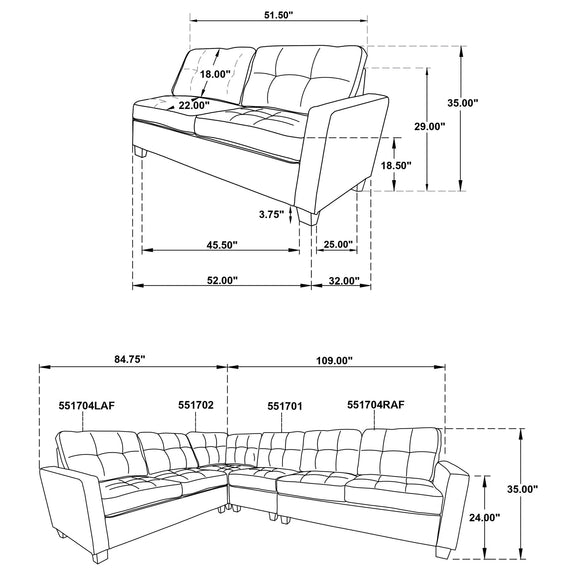 51.50"
18.00"
22.00"
35.00"
29.00"
18.50"
3.75"
45.50"
25.00"
52.00"
32.00"

84.75"
109.00"
551704LAF
551702
551701
551704RAF
35.00"
24.00"