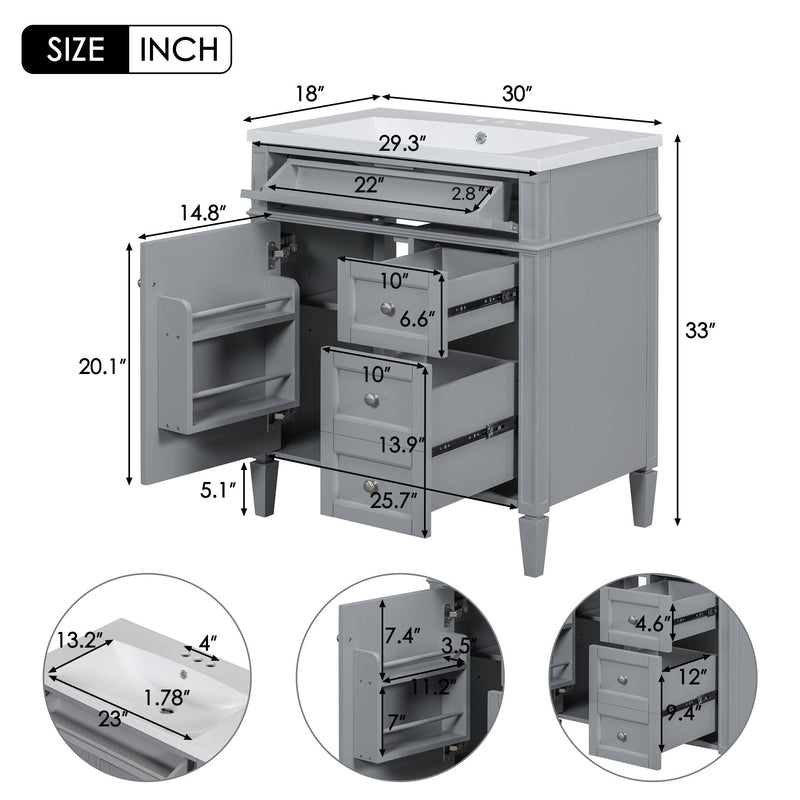 SIZE INCH

18″
30″
29.3″
22″
2.8″
14.8″
10″
6.6″
33″
20.1″
10″
13.9″
5.1″
25.7″

13.2″
4″
1.78″
23″

7.4″
3.5″
11.2″
7″

4.6″
12″
9.4″