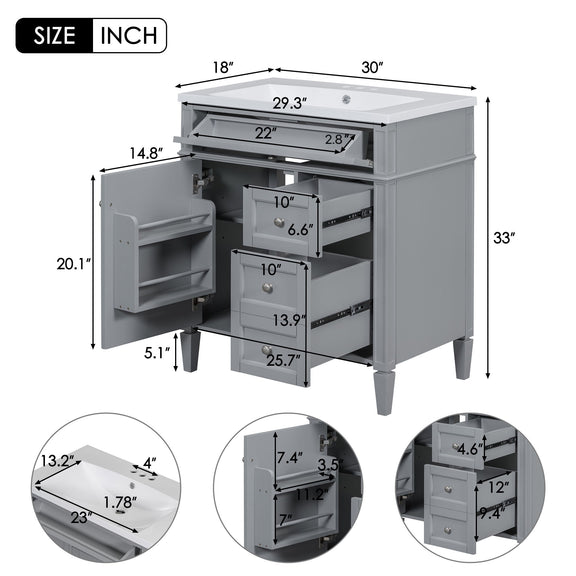 SIZE INCH

18″
30″
29.3″
22″
2.8″
14.8″
10″
6.6″
33″
20.1″
10″
13.9″
5.1″
25.7″

13.2″
4″
1.78″
23″

7.4″
3.5″
11.2″
7″

4.6″
12″
9.4″