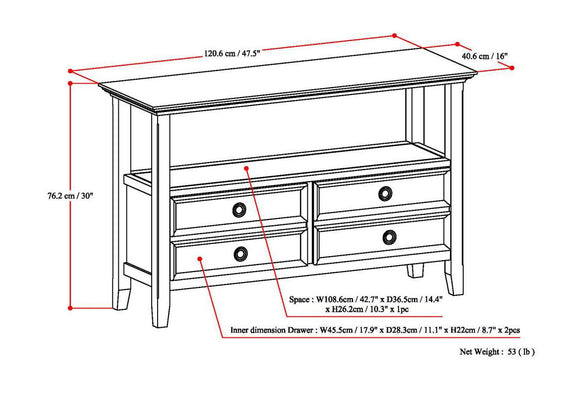 120.6 cm / 47.5"

40.6 cm / 16"

76.2 cm / 30"

Space : W108.6cm / 42.7" x D36.5cm / 14.4" x H26.2cm / 10.3" x 1pc

Inner dimension Drawer : W45.5cm / 17.9" x D28.3cm / 11.1" x H22cm / 8.7" x 2pcs

Net Weight : 53 ( lb )