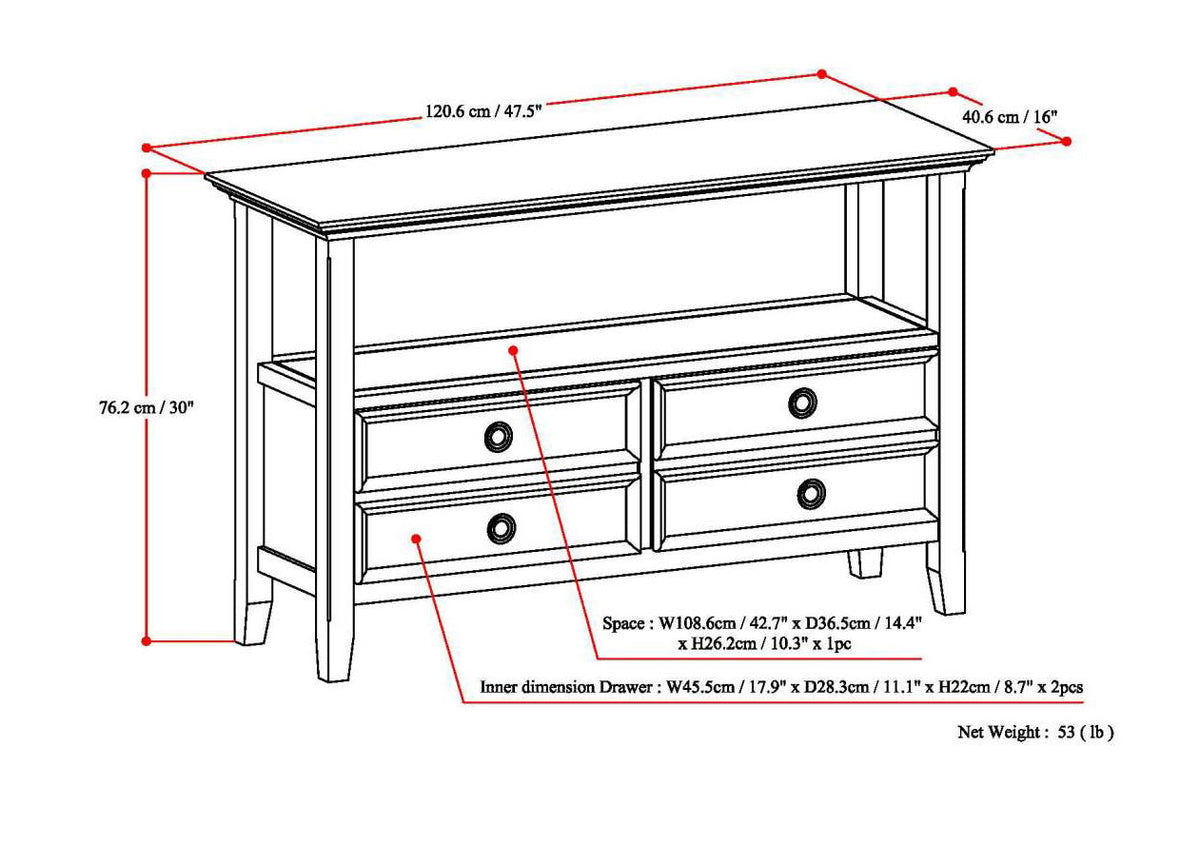 120.6 cm / 47.5"

40.6 cm / 16"

76.2 cm / 30"

Space : W108.6cm / 42.7" x D36.5cm / 14.4" x H26.2cm / 10.3" x 1pc

Inner dimension Drawer : W45.5cm / 17.9" x D28.3cm / 11.1" x H22cm / 8.7" x 2pcs

Net Weight : 53 ( lb )