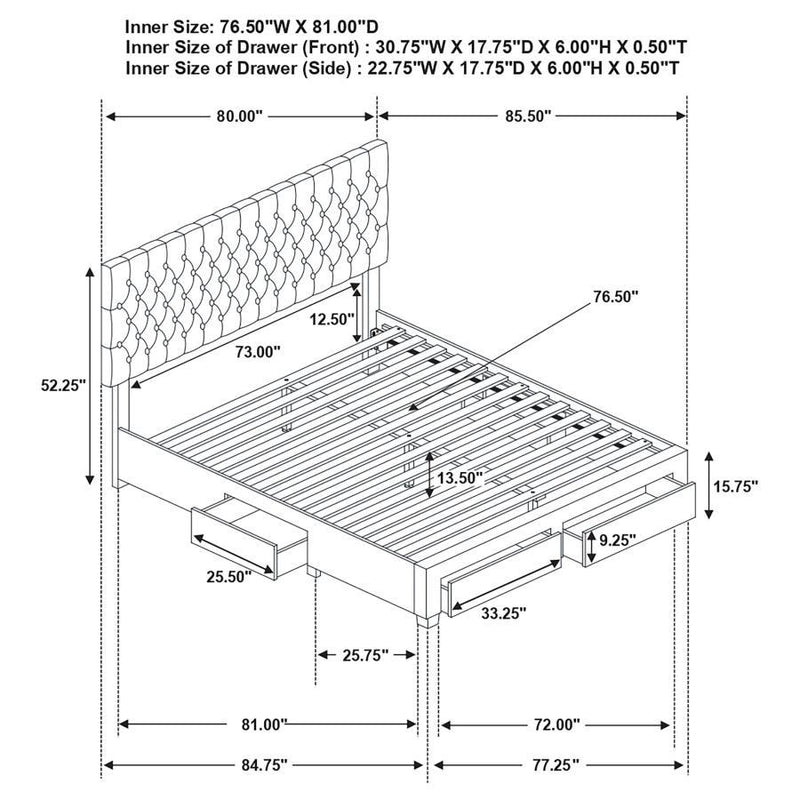 Inner Size: 76.50"W X 81.00"D
Inner Size of Drawer (Front) : 30.75"W X 17.75"D X 6.00"H X 0.50"T
Inner Size of Drawer (Side) : 22.75"W X 17.75"D X 6.00"H X 0.50"T

80.00"

85.50"

76.50"

12.50"

73.00"

52.25"

13.50"

15.75"

9.25"

25.50"

33.25"

25.75"

81.00"

72.00"

84.75"

77.25"