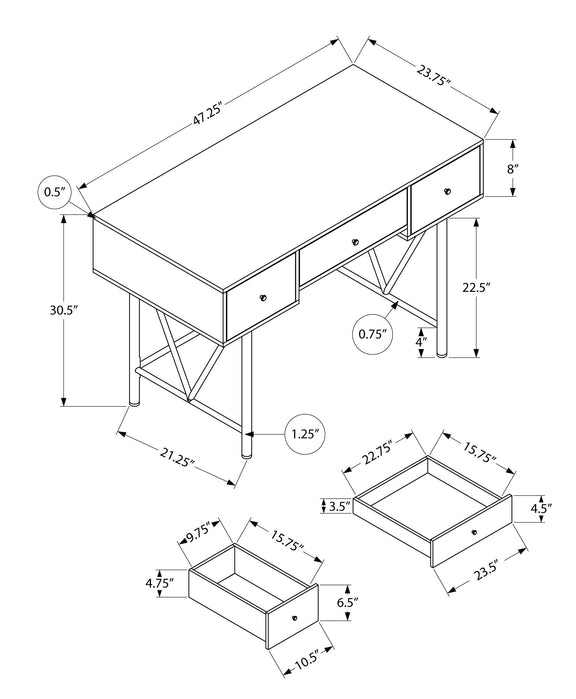 47.25"
23.75"
0.5"
8"
30.5"
22.5"
0.75"
4"
1.25"
21.25"
22.75"
15.75"
3.5"
4.5"
23.5"
9.75"
15.75"
4.75"
6.5"
10.5"