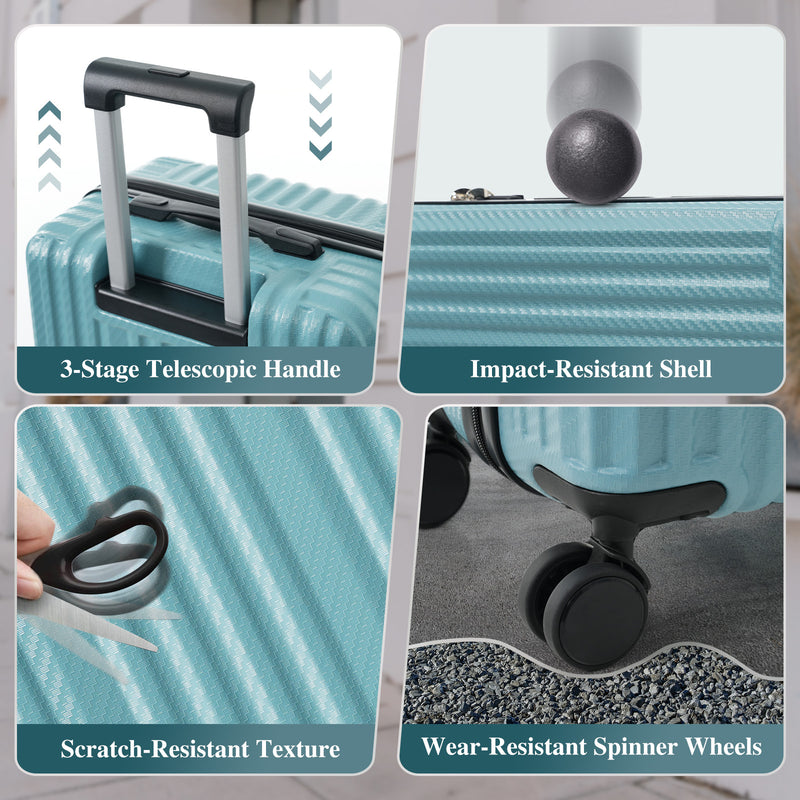 3-Stage Telescopic Handle

Impact-Resistant Shell

Scratch-Resistant Texture

Wear-Resistant Spinner Wheels