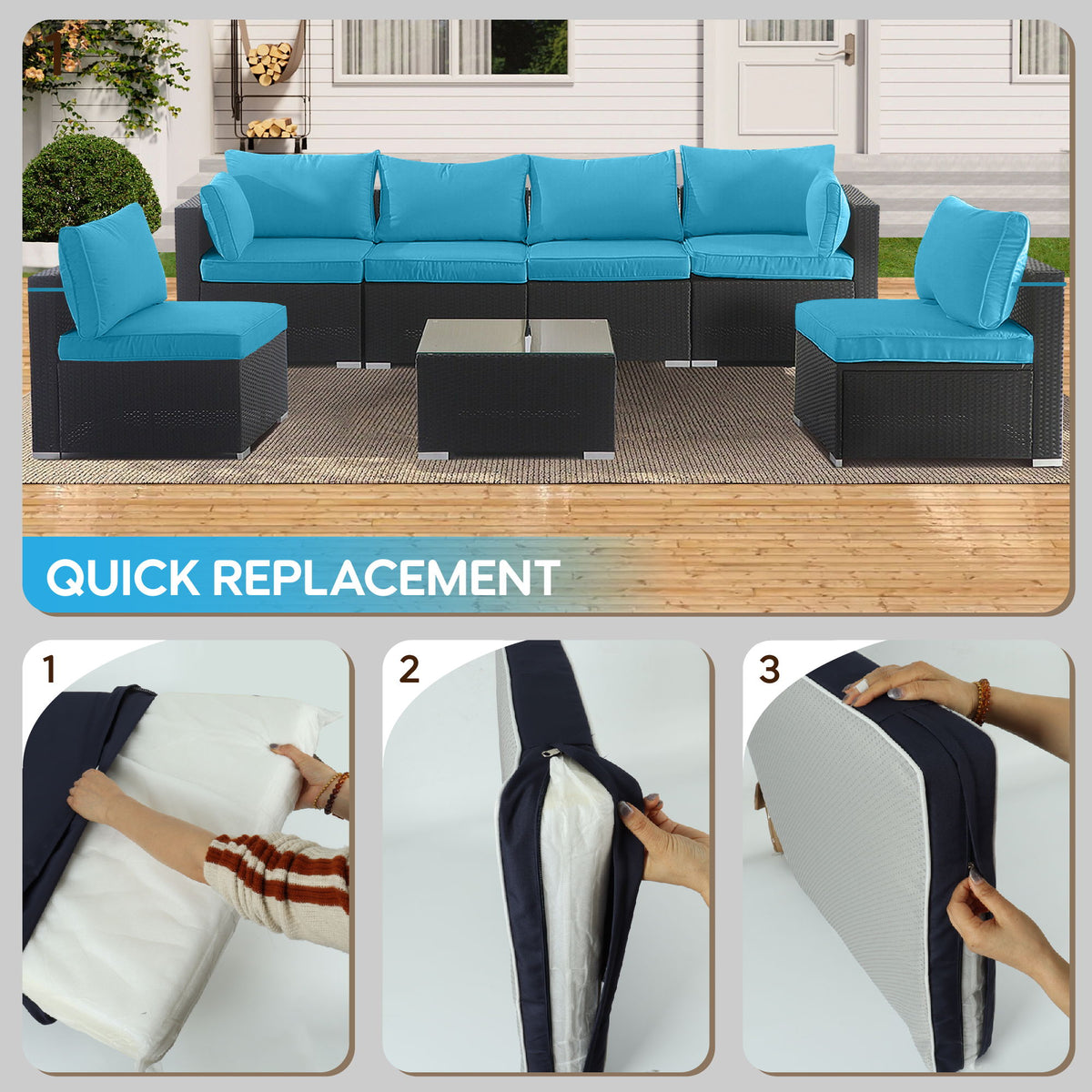 QUICK REPLACEMENT

1

2

3