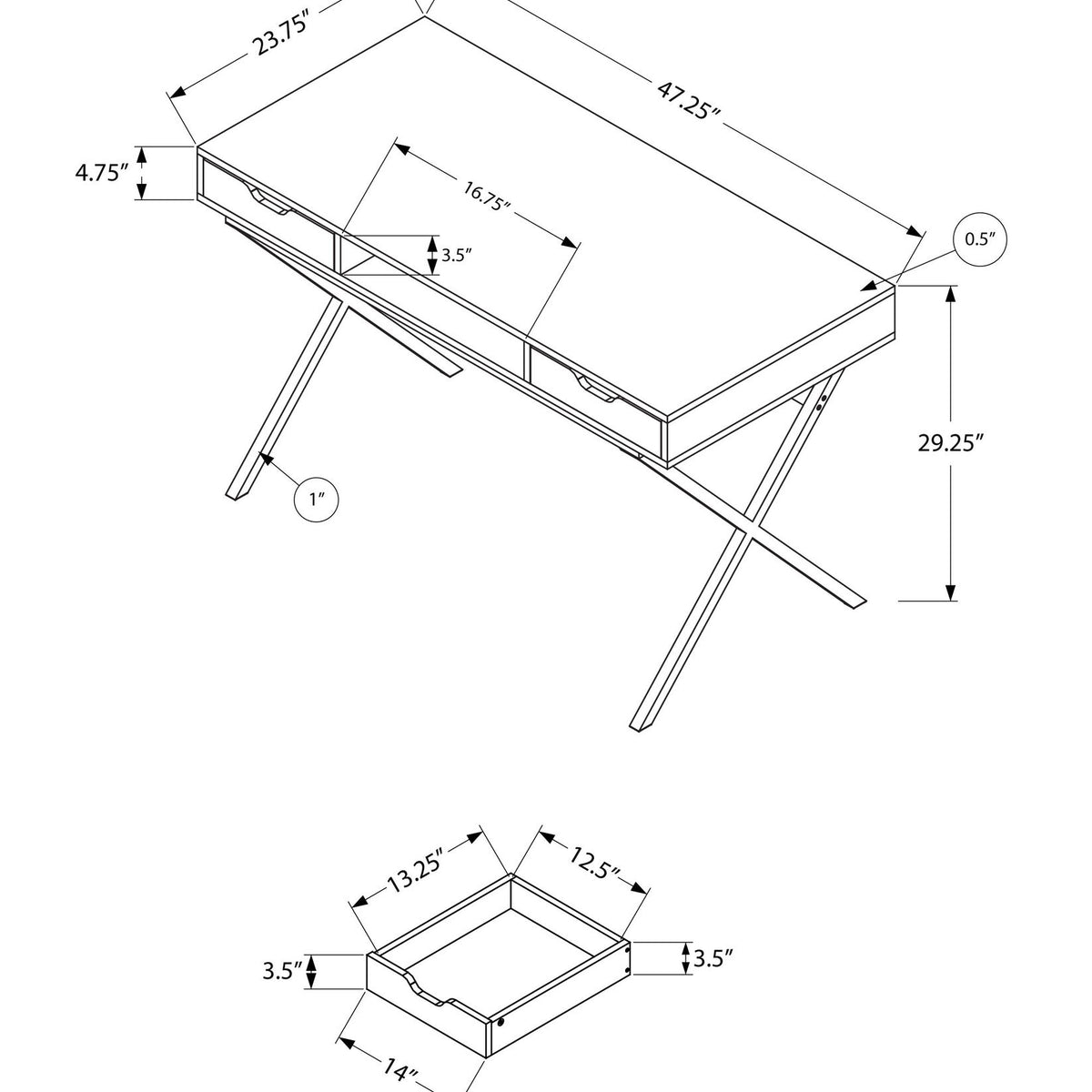 23.75″
47.25″
4.75″
16.75″
3.5″
0.5″
29.25″
1″
13.25″
12.5″
3.5″
3.5″
14″