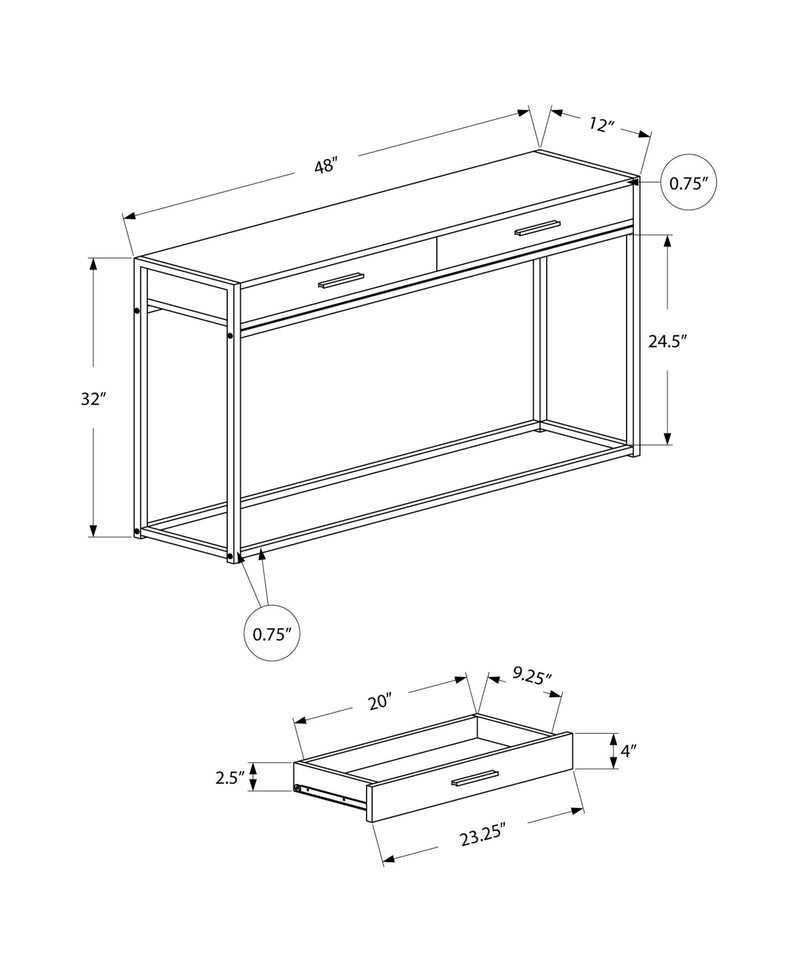 48″
12″
0.75″
24.5″
32″
0.75″
20″
9.25″
4″
2.5″
23.25″