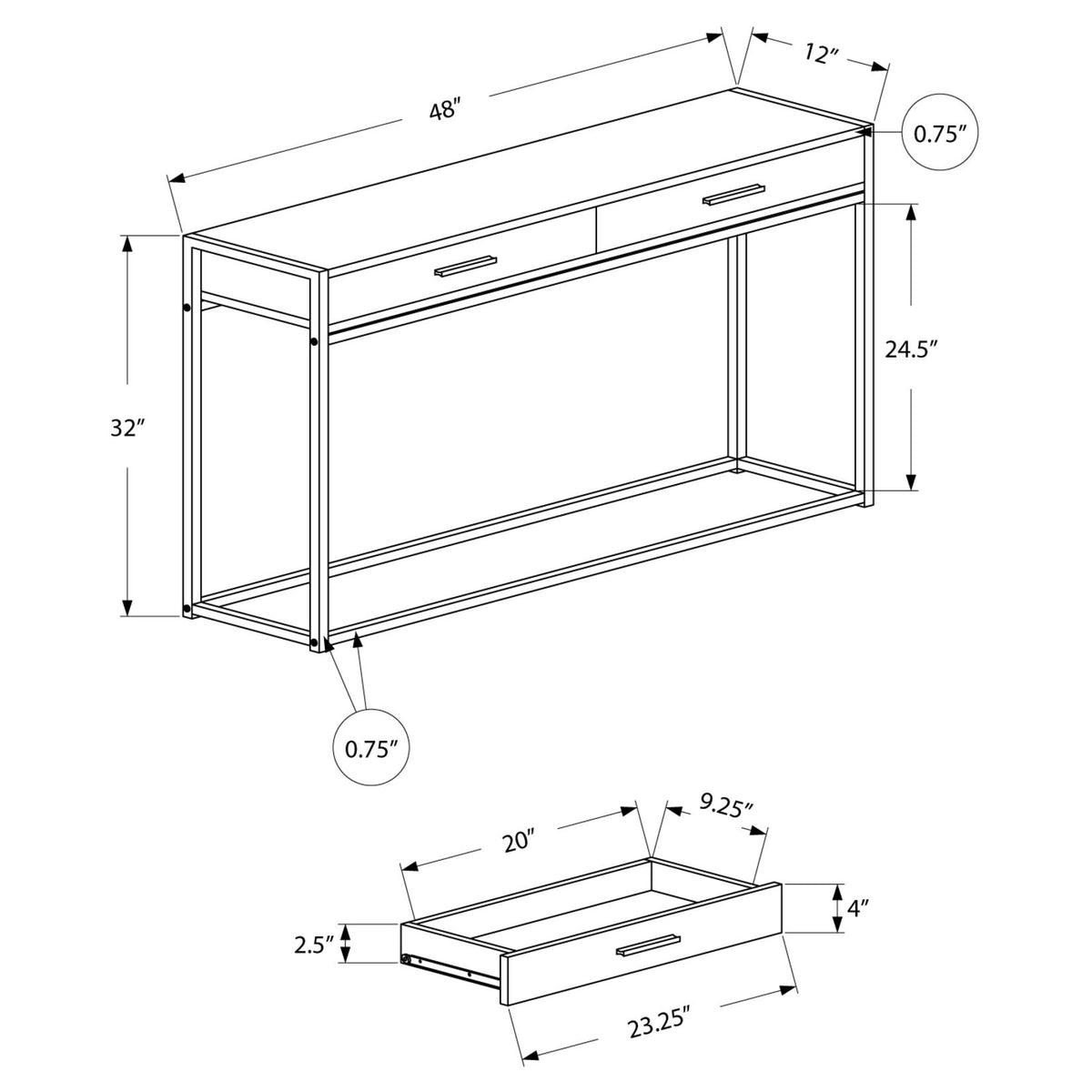 48″
12″
0.75″
24.5″
32″
0.75″
20″
9.25″
4″
2.5″
23.25″