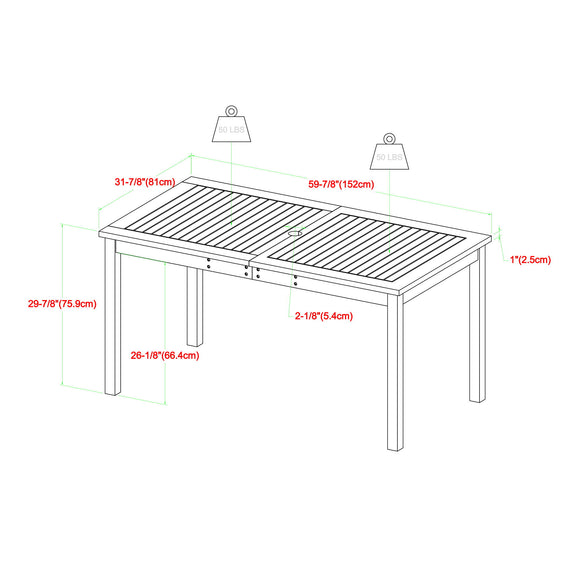 50 LBS

50 LBS

31-7/8"(81cm)

59-7/8"(152cm)

1"(2.5cm)

29-7/8"(75.9cm)

2-1/8"(5.4cm)

26-1/8"(66.4cm)