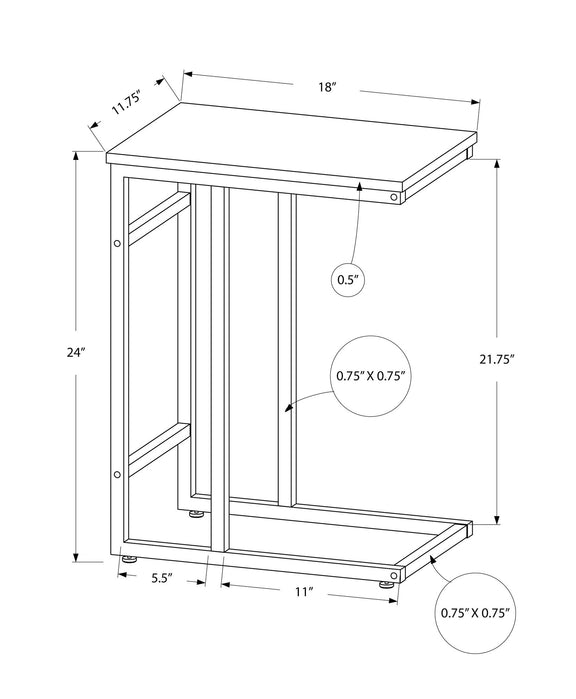 11.75″
18″
0.5″
24″
0.75″ X 0.75″
21.75″
5.5″
11″
0.75″ X 0.75″