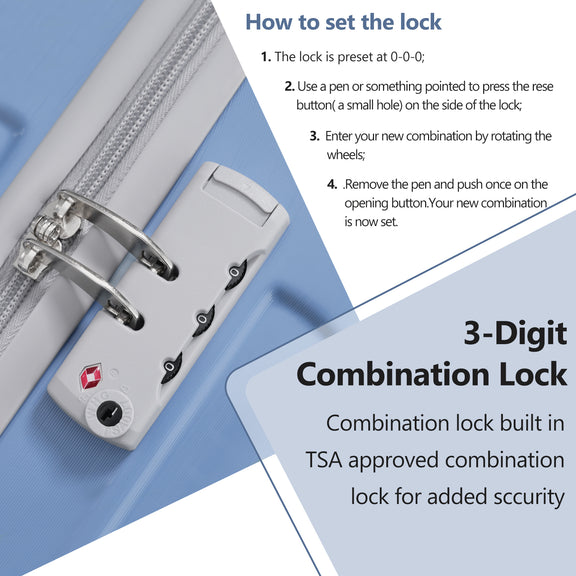 How to set the lock

1. The lock is preset at 0-0-0;

2. Use a pen or something pointed to press the rese button( a small hole) on the side of the lock;

3. Enter your new combination by rotating the wheels;

4. .Remove the pen and push once on the opening button.Your new combination is now set.

0
0
0

3-Digit Combination Lock

Combination lock built in TSA approved combination lock for added sccurity