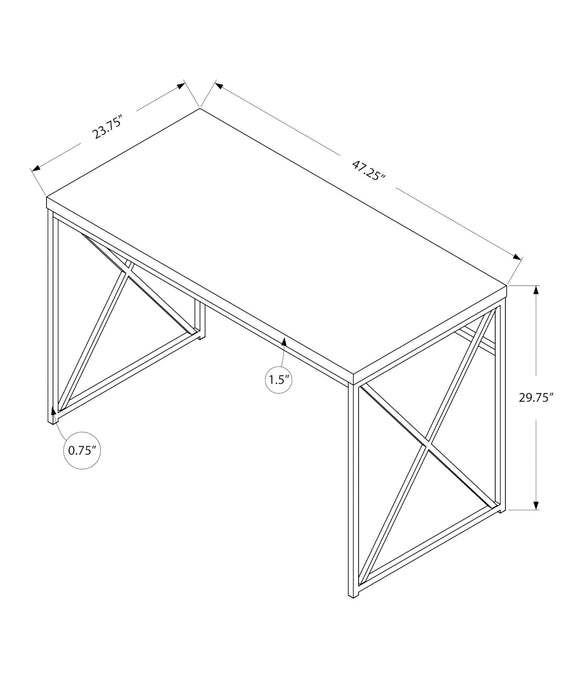 23.75"

47.25"

1.5"

29.75"

0.75"