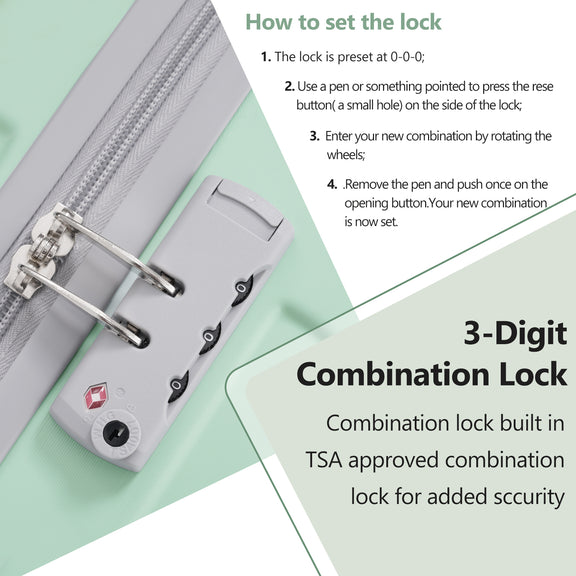 How to set the lock

1. The lock is preset at 0-0-0;

2. Use a pen or something pointed to press the rese button( a small hole) on the side of the lock;

3. Enter your new combination by rotating the wheels;

4. .Remove the pen and push once on the opening button.Your new combination is now set.

0
0
0

3-Digit Combination Lock

Combination lock built in TSA approved combination lock for added sccurity