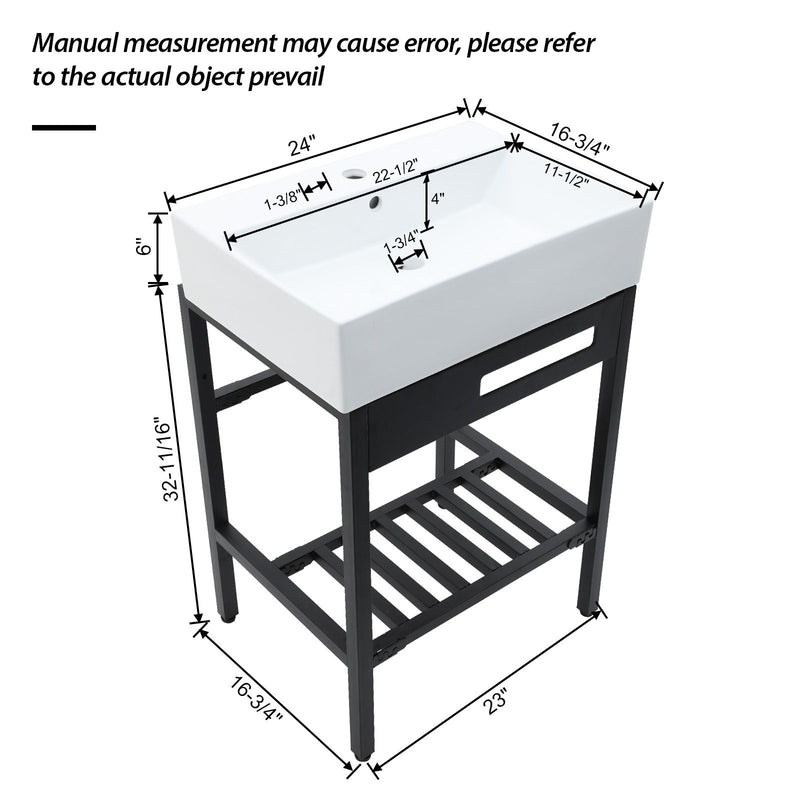 Manual measurement may cause error, please refer to the actual object prevail

24"

16-3/4"

22-1/2"

11-1/2"

1-3/8"

4"

1-3/4"

6"

32-11/16"

16-3/4"

23"